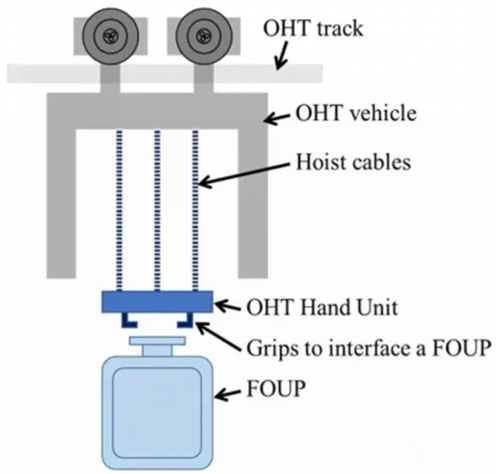 OHT track

OHT vehicle

Hoist cables

OHT Hand Unit

Grips to interface a FOUP

FOUP